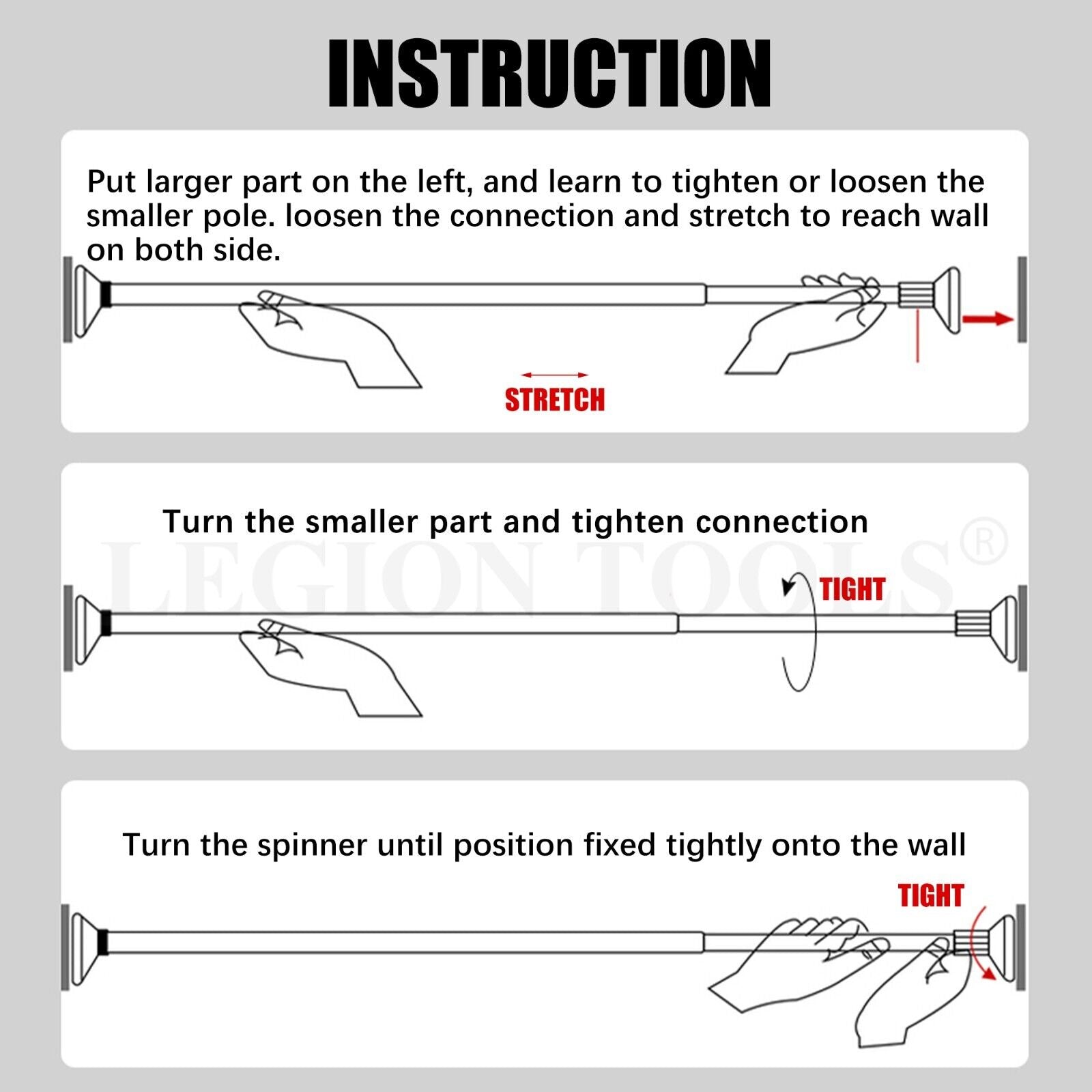 INSTRUCTION

Put larger part on the left, and learn to tighten or loosen the smaller pole. loosen the connection and stretch to reach wall on both side.

STRETCH

Turn the smaller part and tighten connection

LEGION TOOLS®

TIGHT

Turn the spinner until position fixed tightly onto the wall

TIGHT